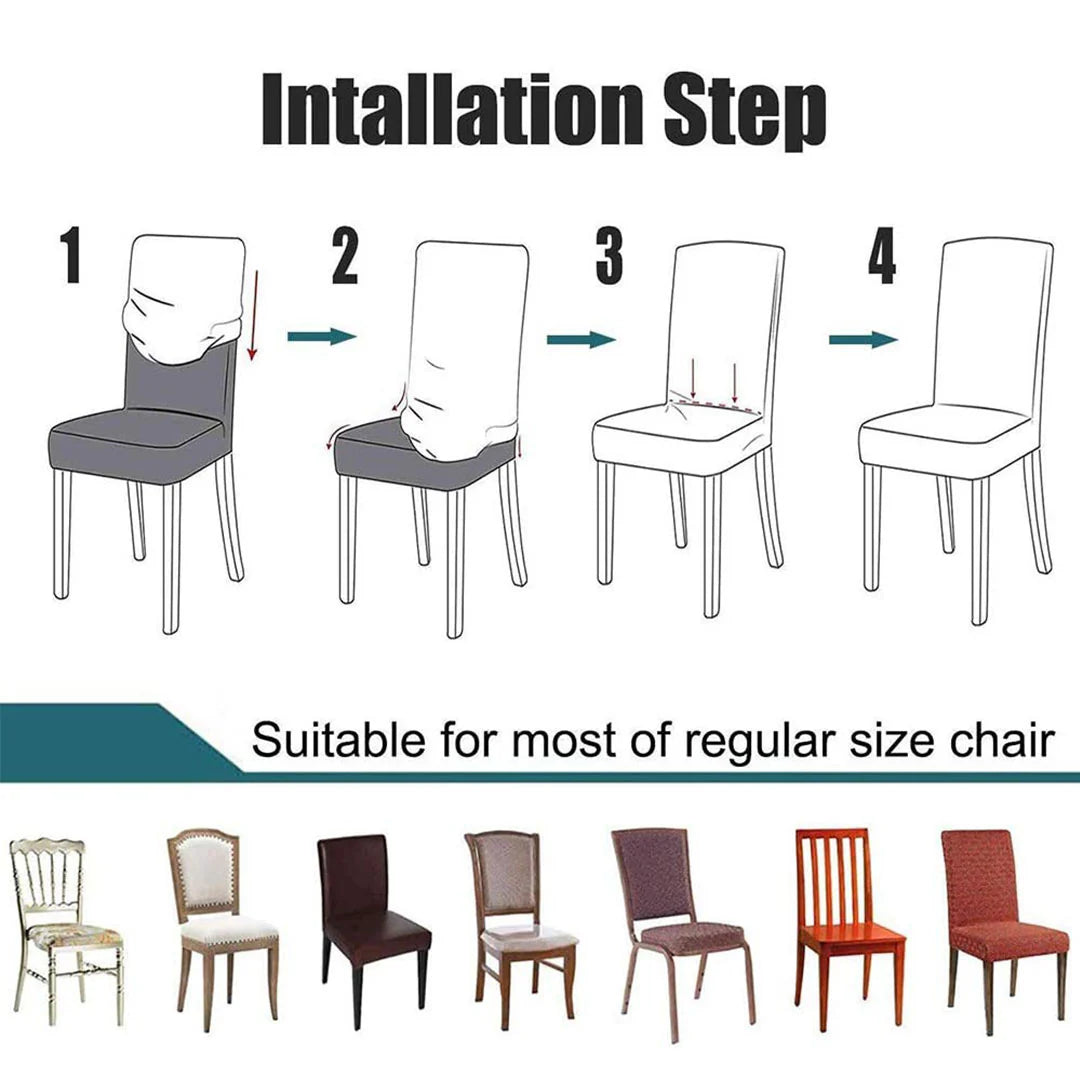 Intallation Step

1

2

3

4

Suitable for most of regular size chair